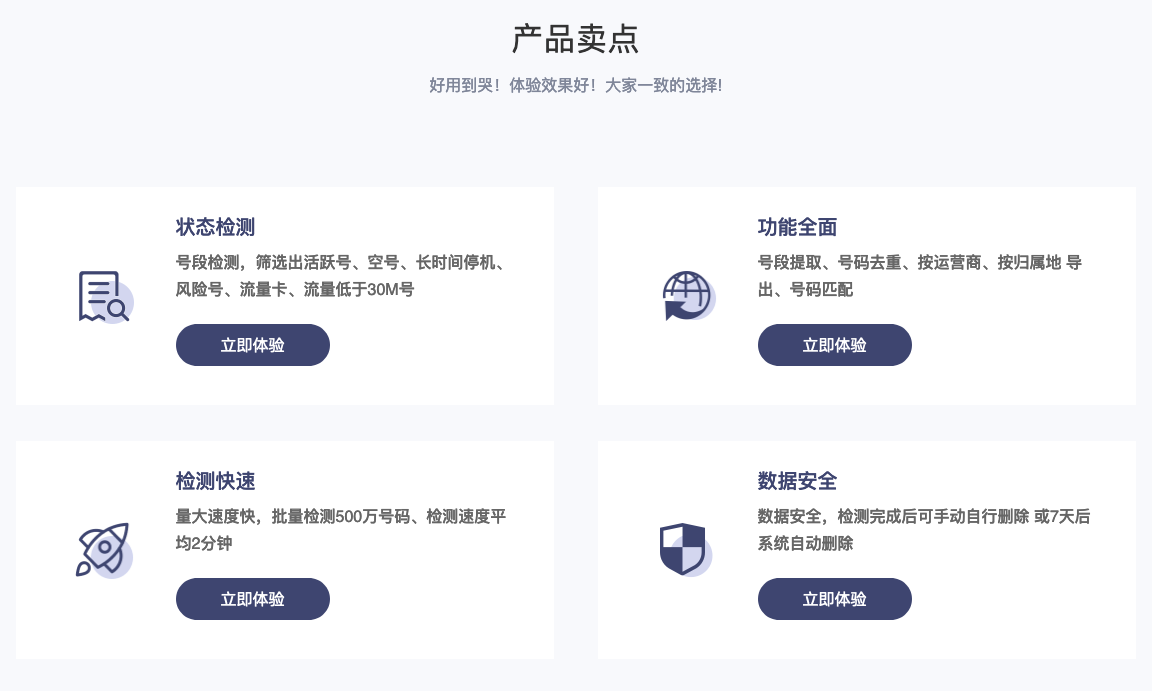 产品卖点

好用到哭！体验效果好！大家一致的选择!

状态检测

号段检测，筛选出活跃号、空号、长时间停机、风险号、流量卡、流量低于30M号

立即体验

功能全面

号段提取、号码去重、按运营商、按归属地 导出、号码匹配

立即体验

检测快速

量大速度快，批量检测500万号码、检测速度平均2分钟

立即体验

数据安全

数据安全，检测完成后可手动自行删除 或7天后系统自动删除

立即体验